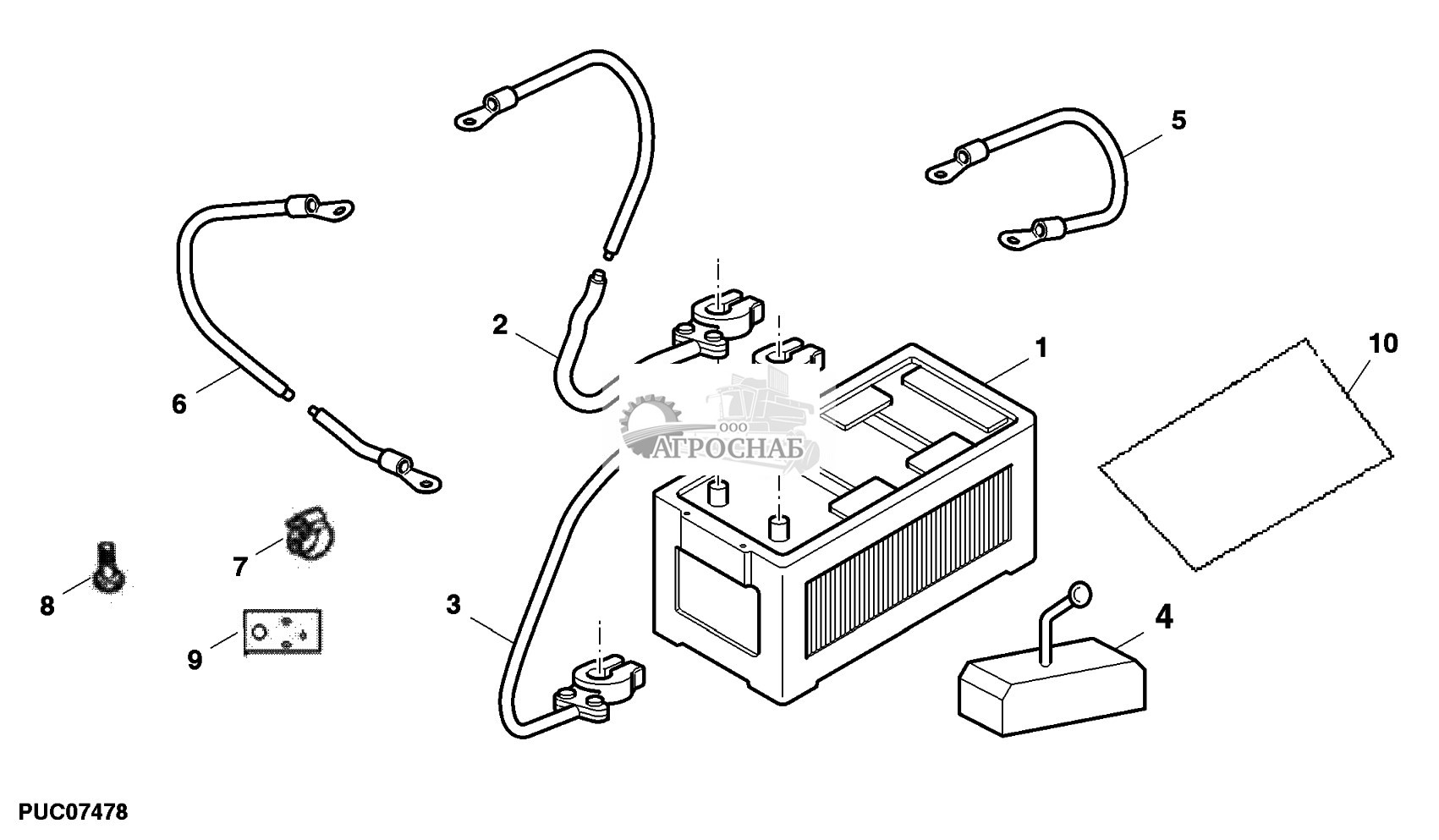 5

2

1

10

6

ООО
АГРОСНАБ

7

8

3

4

9

PUC07478